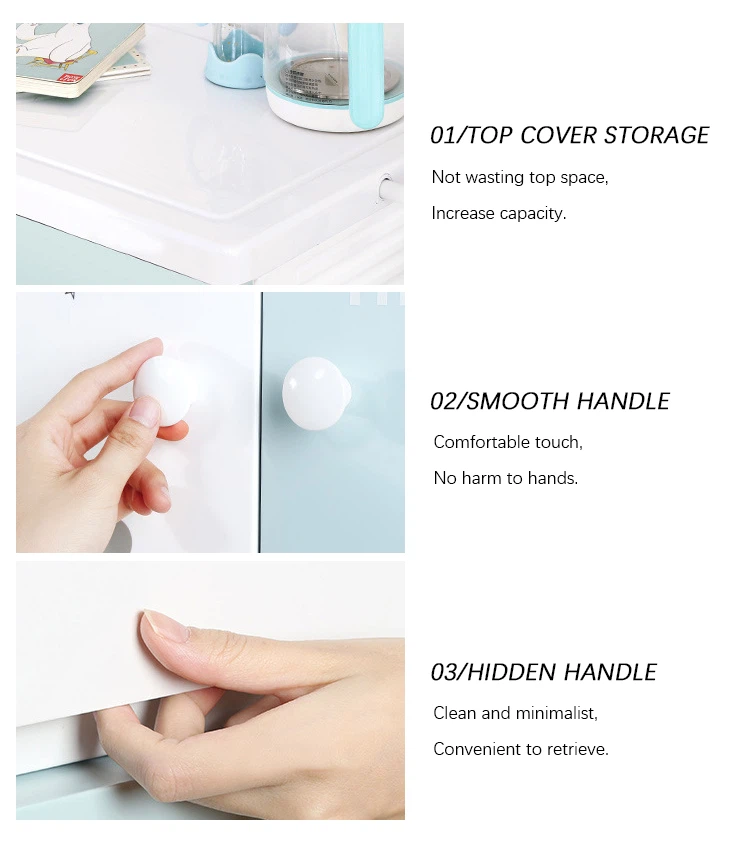 01/TOP COVER STORAGE

Not wasting top space,

Increase capacity.

02/SMOOTH HANDLE

Comfortable touch,

No harm to hands.

03/HIDDEN HANDLE

Clean and minimalist,

Convenient to retrieve.